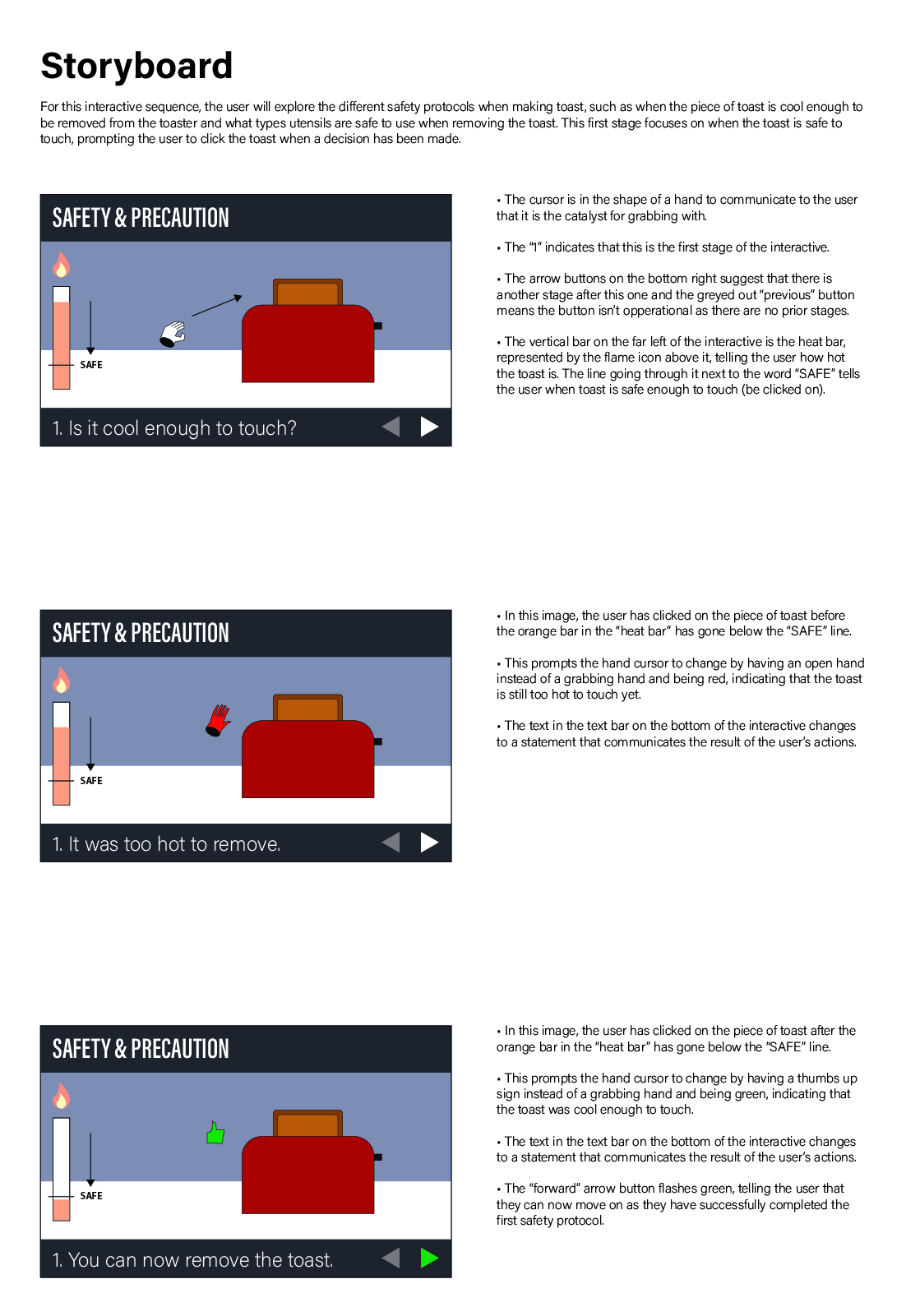 Storyboard

For this interactive sequence, the user will explore the different safety protocols when making toast, such as when the piece of toast is cool enough to be removed from the toaster and what types utensils are safe to use when removing the toast. This first stage focuses on when the toast is safe to touch, prompting the user to click the toast when a decision has been made.

SAFETY & PRECAUTION

SAFE

1. Is it cool enough to touch?

• The cursor is in the shape of a hand to communicate to the user that it is the catalyst for grabbing with.

• The "1" indicates that this is the first stage of the interactive.

• The arrow buttons on the bottom right suggest that there is another stage after this one and the greyed out "previous" button means the button isn't opperational as there are no prior stages.

• The vertical bar on the far left of the interactive is the heat bar, represented by the flame icon above it, telling the user how hot the toast is. The line going through it next to the word "SAFE" tells the user when toast is safe enough to touch (be clicked on).

SAFETY & PRECAUTION

SAFE

1. It was too hot to remove.

• In this image, the user has clicked on the piece of toast before the orange bar in the "heat bar" has gone below the "SAFE" line.

• This prompts the hand cursor to change by having an open hand instead of a grabbing hand and being red, indicating that the toast is still too hot to touch yet.

• The text in the text bar on the bottom of the interactive changes to a statement that communicates the result of the user's actions.

SAFETY & PRECAUTION

SAFE

1. You can now remove the toast.

• In this image, the user has clicked on the piece of toast after the orange bar in the "heat bar" has gone below the "SAFE" line.

• This prompts the hand cursor to change by having a thumbs up sign instead of a grabbing hand and being green, indicating that the toast was cool enough to touch.

• The text in the text bar on the bottom of the interactive changes to a statement that communicates the result of the user's actions.

• The "forward" arrow button flashes green, telling the user that they can now move on as they have successfully completed the first safety protocol.