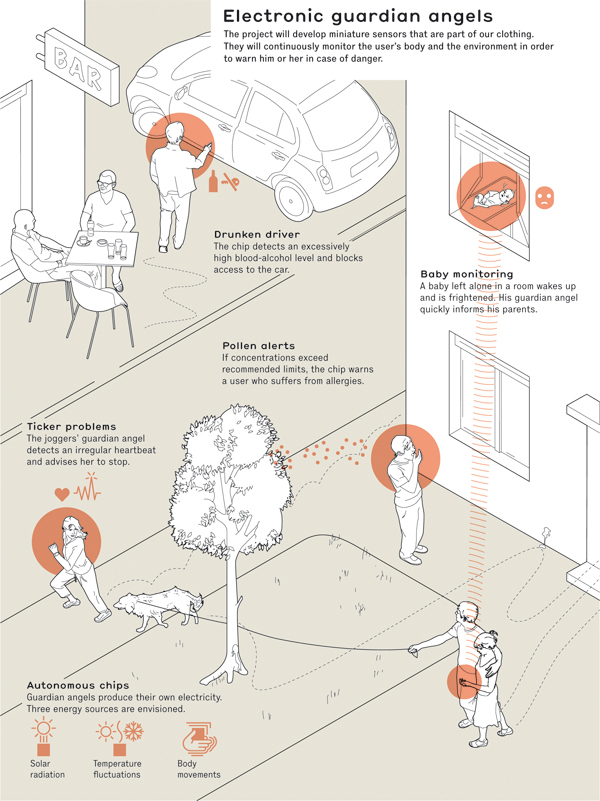 Electronic guardian angels

The project will develop miniature sensors that are part of our clothing. They will continuously monitor the user's body and the environment in order to warn him or her in case of danger.

BAR

Drunken driver
The chip detects an excessively high blood-alcohol level and blocks access to the car.

Baby monitoring
A baby left alone in a room wakes up and is frightened. His guardian angel quickly informs his parents.

Pollen alerts
If concentrations exceed recommended limits, the chip warns a user who suffers from allergies.

Ticker problems
The joggers' guardian angel detects an irregular heartbeat and advises her to stop.

Autonomous chips
Guardian angels produce their own electricity. Three energy sources are envisioned.

Solar radiation

Temperature fluctuations

Body movements